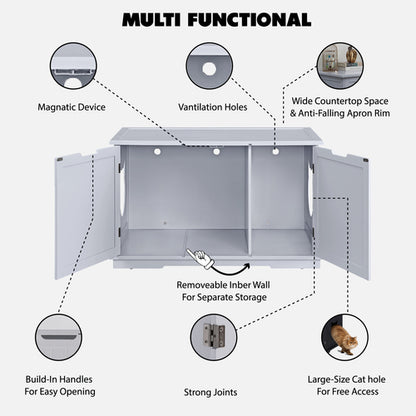 MULTI FUNCTIONAL

Magnatic Device

Vantilation Holes

Wide Countertop Space & Anti-Falling Apron Rim

Removeable Inber Wall For Separate Storage

Build-In Handles For Easy Opening

Strong Joints

Large-Size Cat hole For Free Access